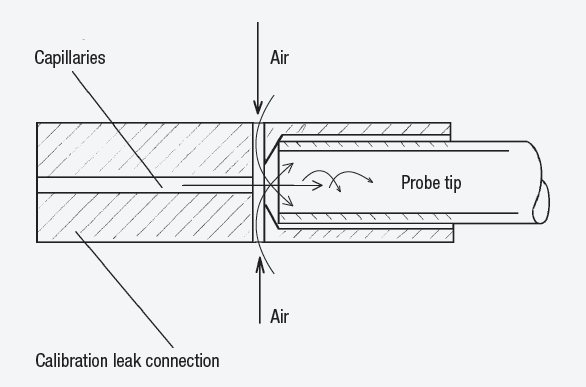 Capillaries

Air

Probe tip

Air

Calibration leak connection